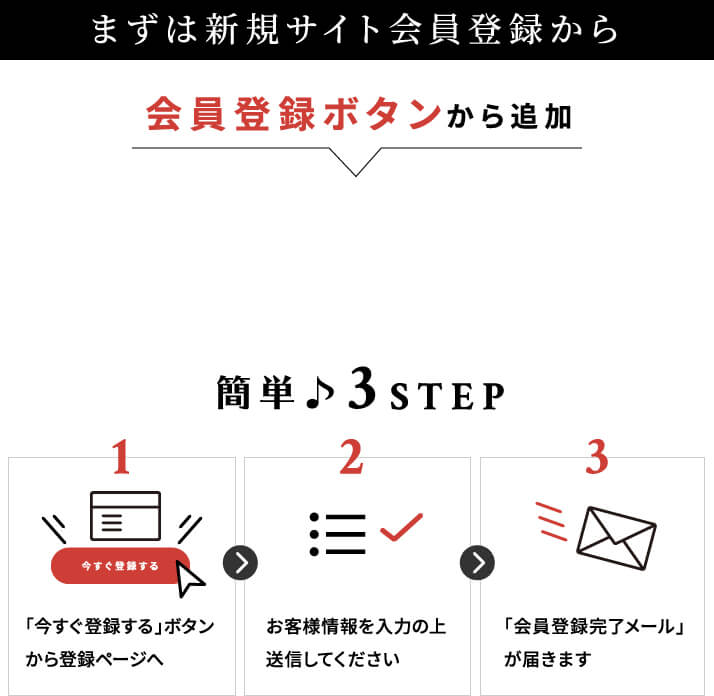 まずは新規サイト会員登録から

会員登録ボタンから追加

簡単♪3STEP

1

今すぐ登録する

「今すぐ登録する」ボタンから登録ページへ

2

お客様情報を入力の上送信してください

3

「会員登録完了メール」が届きます